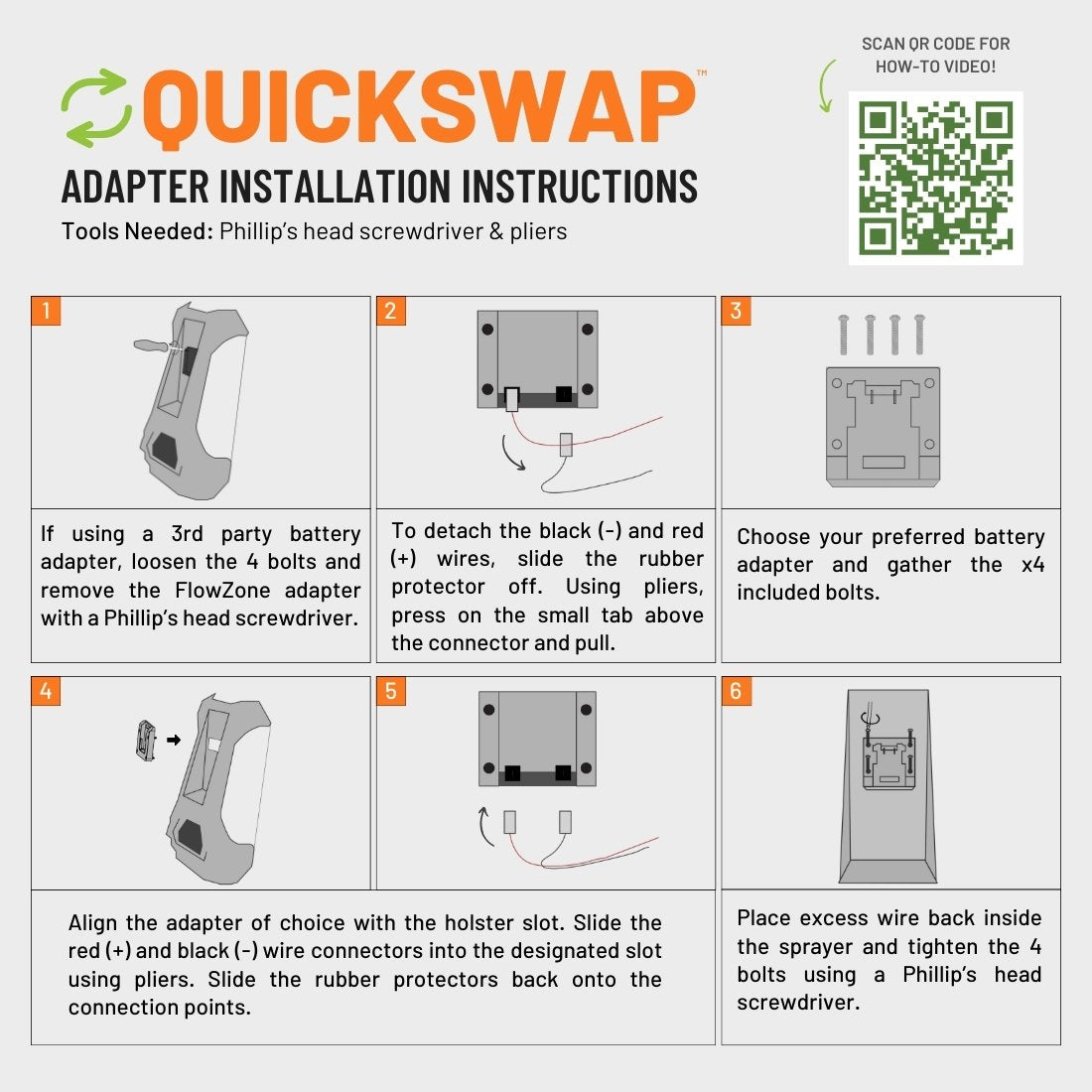 QUICKSWAP™

ADAPTER INSTALLATION INSTRUCTIONS

Tools Needed: Phillip's head screwdriver & pliers

SCAN QR CODE FOR HOW-TO VIDEO!

1

If using a 3rd party battery adapter, loosen the 4 bolts and remove the FlowZone adapter with a Phillip's head screwdriver.

2

To detach the black (-) and red (+) wires, slide the rubber protector off. Using pliers, press on the small tab above the connector and pull.

3

Choose your preferred battery adapter and gather the x4 included bolts.

4

5

Align the adapter of choice with the holster slot. Slide the red (+) and black (-) wire connectors into the designated slot using pliers. Slide the rubber protectors back onto the connection points.

6

Place excess wire back inside the sprayer and tighten the 4 bolts using a Phillip's head screwdriver.